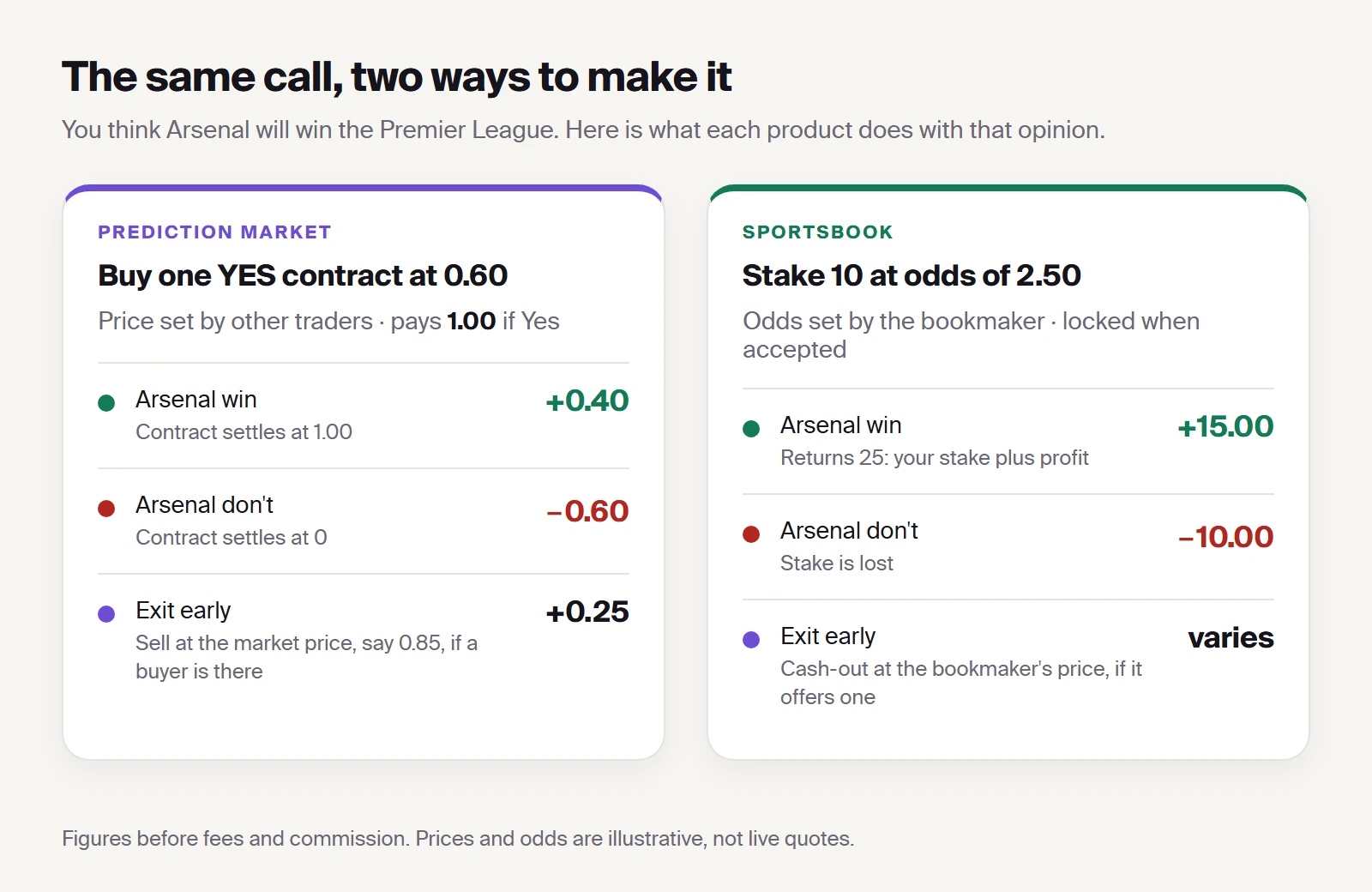 The same call, two ways to make it

You think Arsenal will win the Premier League. Here is what each product does with that opinion.

PREDICTION MARKET

Buy one YES contract at 0.60

Price set by other traders · pays 1.00 if Yes

Arsenal win
Contract settles at 1.00
+0.40

Arsenal don't
Contract settles at 0
−0.60

Exit early
Sell at the market price, say 0.85, if a buyer is there
+0.25

SPORTSBOOK

Stake 10 at odds of 2.50

Odds set by the bookmaker · locked when accepted

Arsenal win
Returns 25: your stake plus profit
+15.00

Arsenal don't
Stake is lost
−10.00

Exit early
Cash-out at the bookmaker's price, if it offers one
varies

Figures before fees and commission. Prices and odds are illustrative, not live quotes.